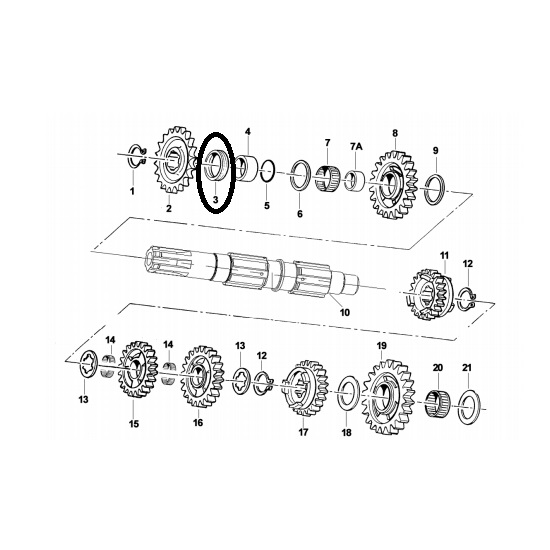 4
7
7A
8
9
1
2
3
5
6
11
12
10
14
14
13
12
19
20
21
13
15
16
17
18